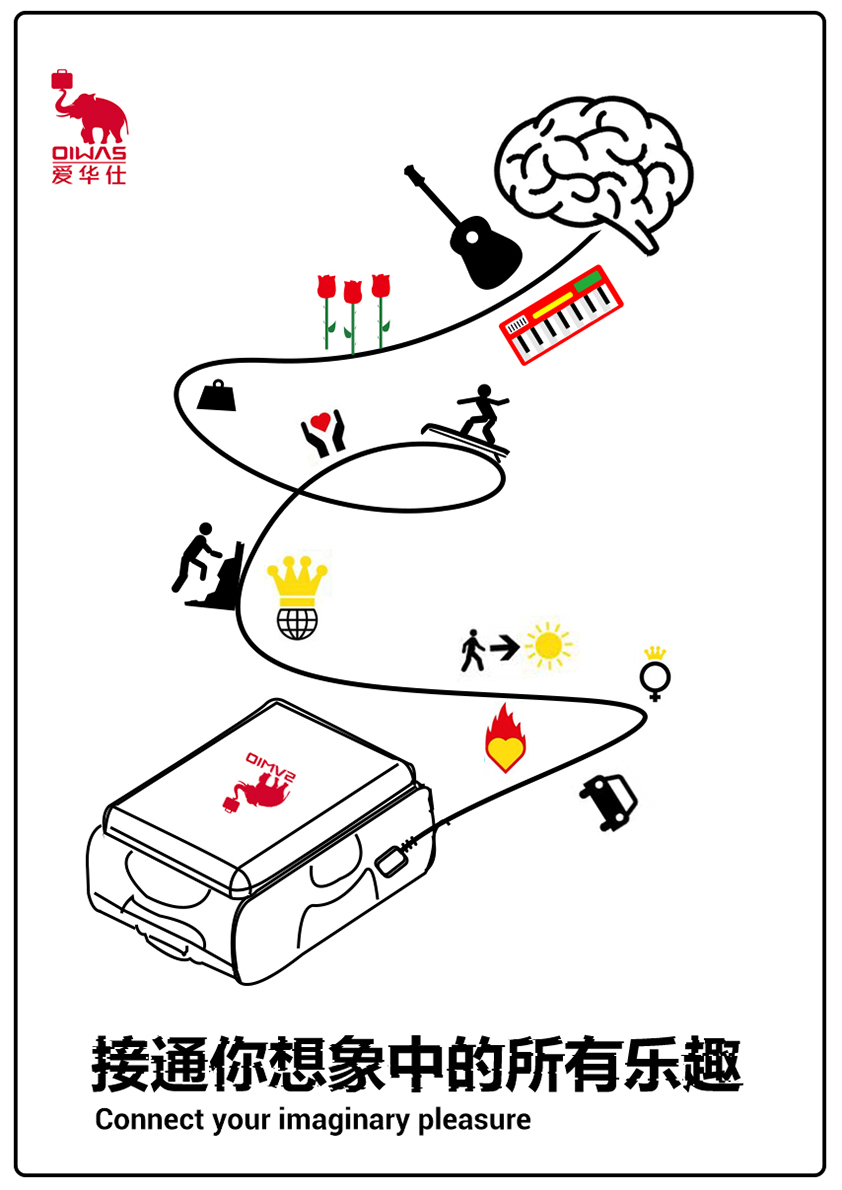 OIWAS
爱华仕

OIWAS

接通你想象中的所有乐趣
Connect your imaginary pleasure