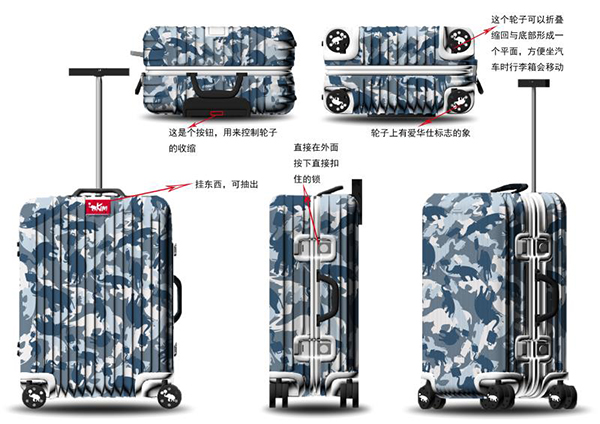 这个轮子可以折叠缩回与底部形成一个平面，方便坐汽车时行李箱会移动

这是个按钮，用来控制轮子的收缩

轮子上有爱华仕标志的象

直接在外面按下直接扣住的锁

挂东西，可抽出

KIM